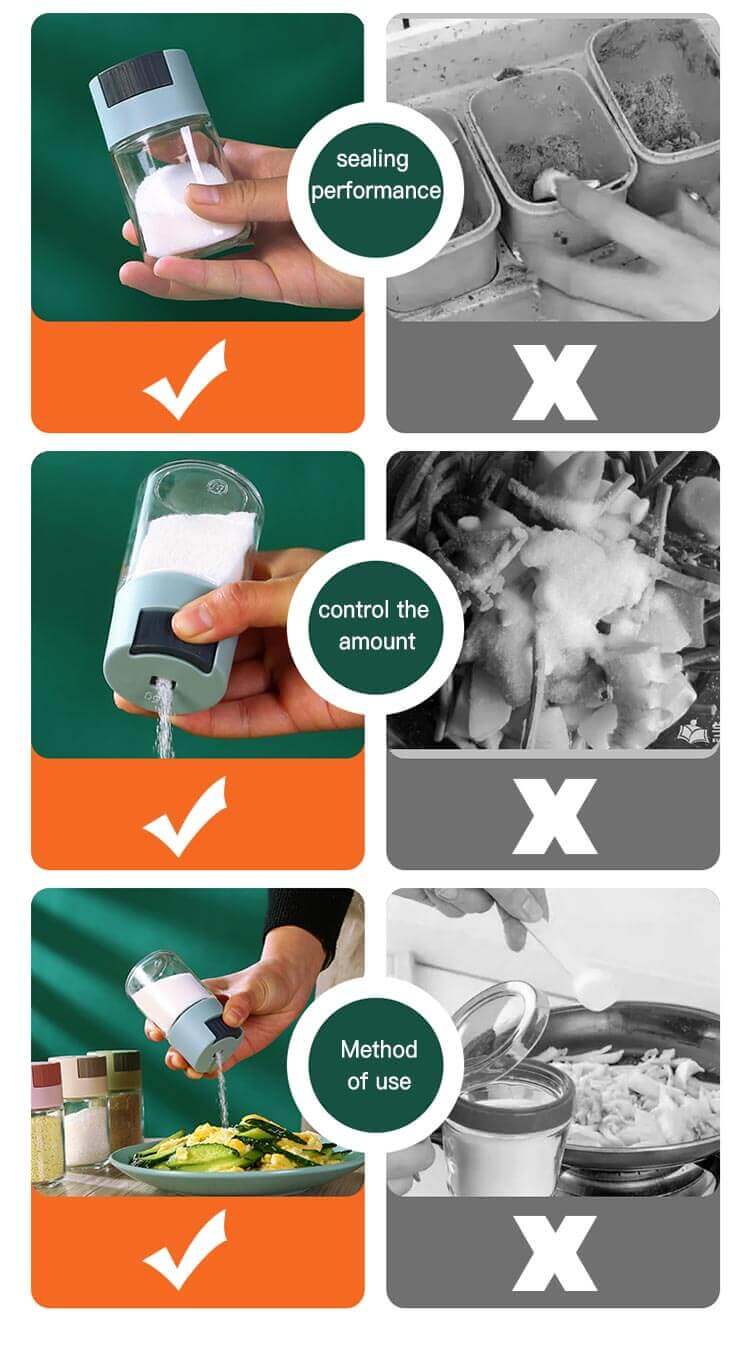 sealing performance

✓

X

control the amount

✓

X

Method of use

✓

X